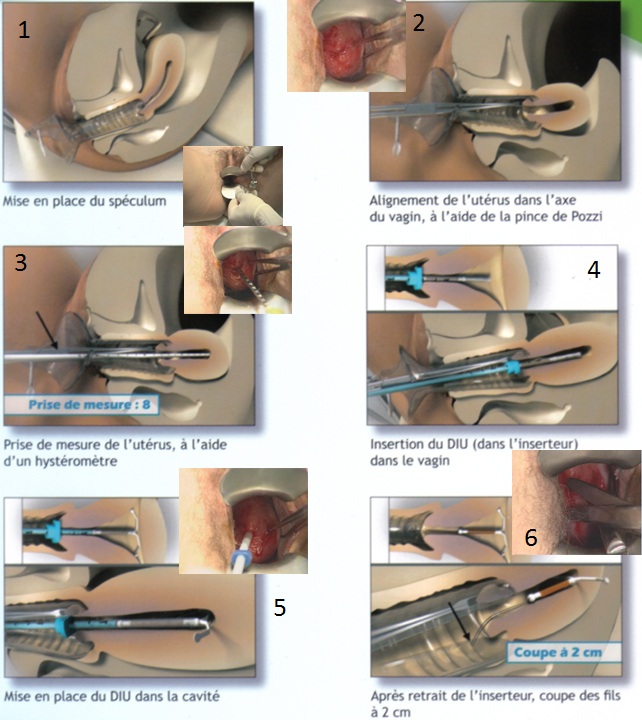 1

Mise en place du spéculum

2

Alignement de l'utérus dans l'axe du vagin, à l'aide de la pince de Pozzi

3

Prise de mesure : 8

Prise de mesure de l'utérus, à l'aide d'un hystéromètre

4

Insertion du DIU (dans l'inserteur) dans le vagin

5

Mise en place du DIU dans la cavité

6

Coupe à 2 cm

Après retrait de l'inserteur, coupe des fils à 2 cm